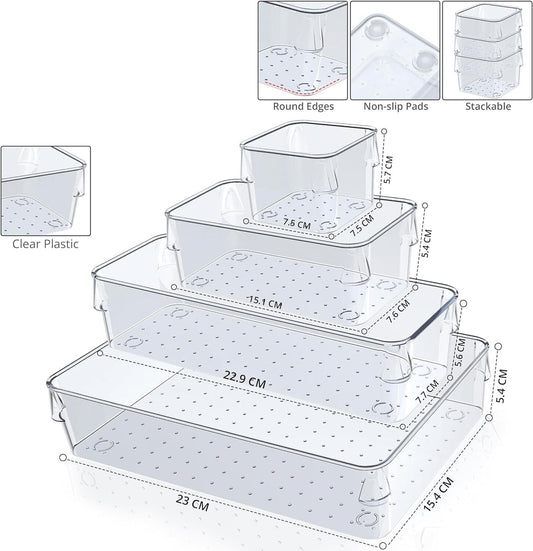 Round Edges
Non-slip Pads
Stackable
Clear Plastic
5.7 CM
7.5 CM
7.5 CM
5.4 CM
15.1 CM
7.6 CM
5.6 CM
22.9 CM
7.7 CM
5.4 CM
23 CM
15.4 CM