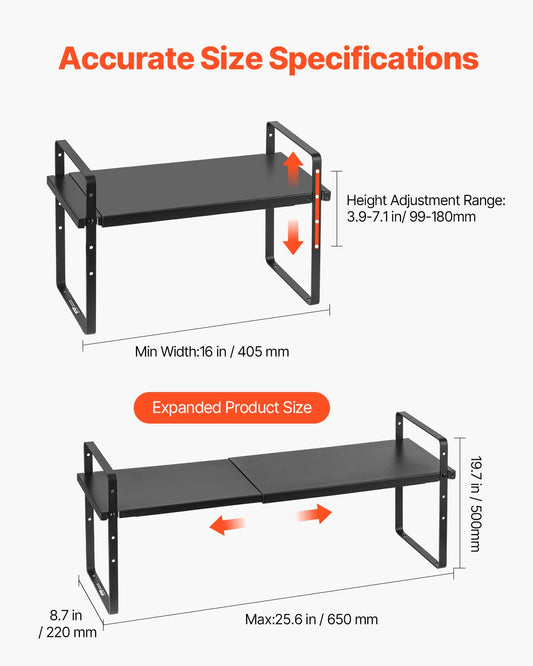 Accurate Size Specifications

Height Adjustment Range: 3.9-7.1 in/ 99-180mm

Min Width:16 in / 405 mm

Expanded Product Size

19.7 in / 500mm

8.7 in / 220 mm

Max:25.6 in / 650 mm